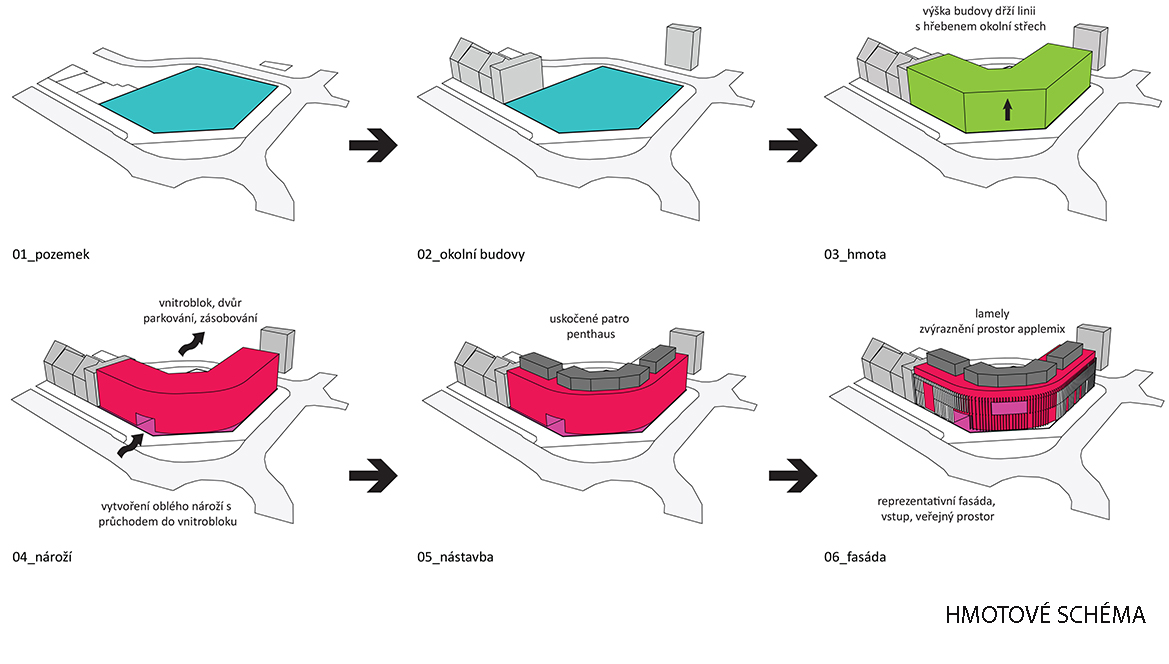 výška budovy drží linii
s hřebenem okolní střech

01_pozemek

02_okolní budovy

03_hmota

vnitroblok, dvůr
parkování, zásobování

vytvoření oblého nároží s
průchodem do vnitrobloku

04_nároží

uskočené patro
penthaus

05_nástavba

lamely
zvýraznění prostor applemix

reprezentativní fasáda,
vstup, veřejný prostor

06_fasáda

HMOTOVÉ SCHÉMA